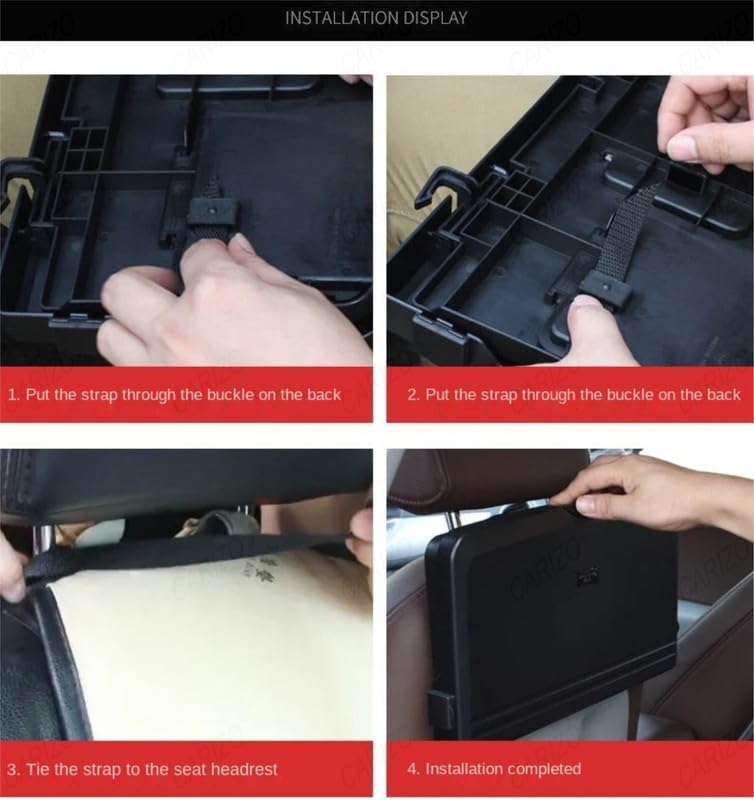 INSTALLATION DISPLAY

1. Put the strap through the buckle on the back

2. Put the strap through the buckle on the back

3. Tie the strap to the seat headrest

4. Installation completed

CARIZO